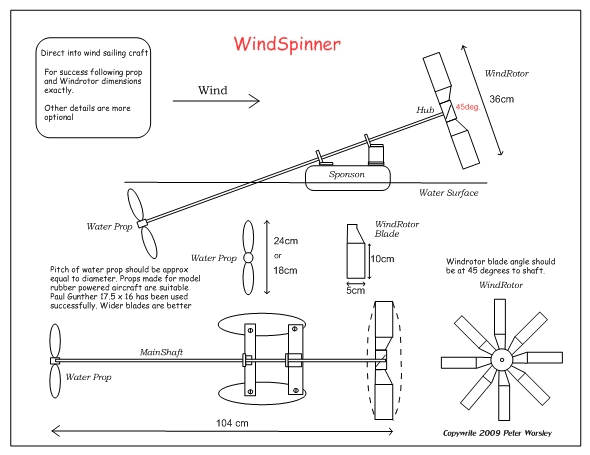 WindSpinner

Direct into wind sailing craft

For success following prop and Windrotor dimensions exactly.

Other details are more optional

Wind

WindRotor

36cm

45deg.

Hub

Sponson

Water Surface

Water Prop

Water Prop

24cm
or
18cm

WindRotor Blade

10cm

5cm

Pitch of water prop should be approx equal to diameter. Props made for model rubber powered aircraft are suitable Paul Gunther 17.5 x 16 has been used successfully. Wider blades are better

Windrotor blade angle should be at 45 degrees to shaft.

WindRotor

MainShaft

Water Prop

104 cm

Copywrite 2009 Peter Worsley